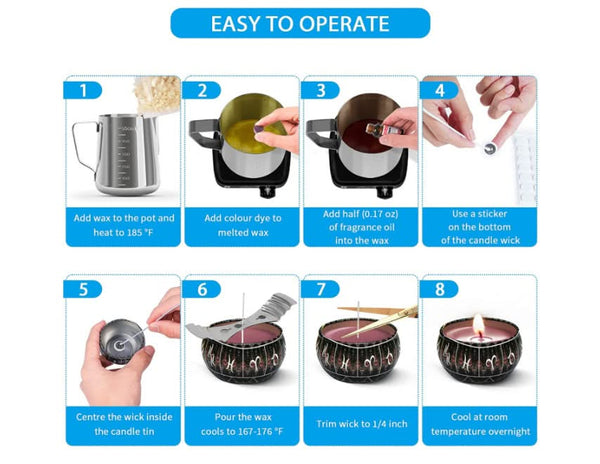 EASY TO OPERATE

1

Add wax to the pot and heat to 185 °F

2

Add colour dye to melted wax

3

Add half (0.17 oz) of fragrance oil into the wax

4

Use a sticker on the bottom of the candle wick

5

Centre the wick inside the candle tin

6

Pour the wax cools to 167-176 °F

7

Trim wick to 1/4 inch

8

Cool at room temperature overnight